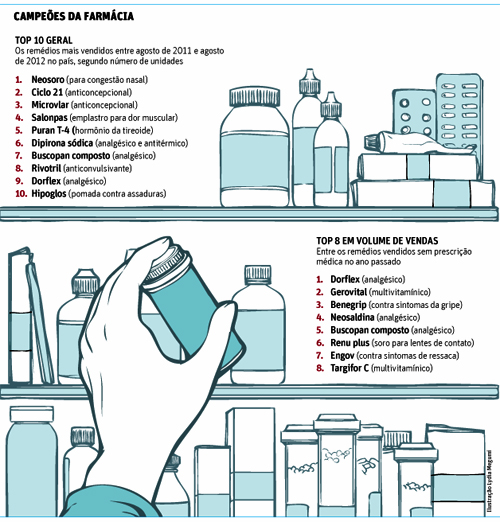 CAMPEÕES DA FARMÁCIA

TOP 10 GERAL
Os remédios mais vendidos entre agosto de 2011 e agosto de 2012 no país, segundo número de unidades

1. Neosoro (para congestão nasal)
2. Ciclo 21 (anticoncepcional)
3. Microvlar (anticoncepcional)
4. Salonpas (emplastro para dor muscular)
5. Puran T-4 (hormônio da tireoide)
6. Dipirona sódica (analgésico e antitérmico)
7. Buscopan composto (analgésico)
8. Rivotril (anticonvulsivante)
9. Dorflex (analgésico)
10. Hipoglos (pomada contra assaduras)

TOP 8 EM VOLUME DE VENDAS
Entre os remédios vendidos sem prescrição médica no ano passado

1. Dorflex (analgésico)
2. Gerovital (multivitamínico)
3. Benegrip (contra sintomas da gripe)
4. Neosaldina (analgésico)
5. Buscopan composto (analgésico)
6. Renu plus (soro para lentes de contato)
7. Engov (contra sintomas de ressaca)
8. Targifor C (multivitamínico)

Ilustração Lydia Megumi